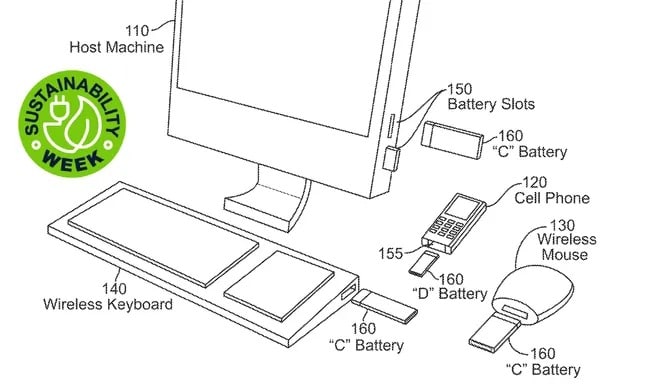 110
Host Machine

SUSTAINABILITY
WEEK

150
Battery Slots

160
"C" Battery

120
Cell Phone

130
Wireless
Mouse

155

160
"D" Battery

140
Wireless Keyboard

160
"C" Battery

160
"C" Battery