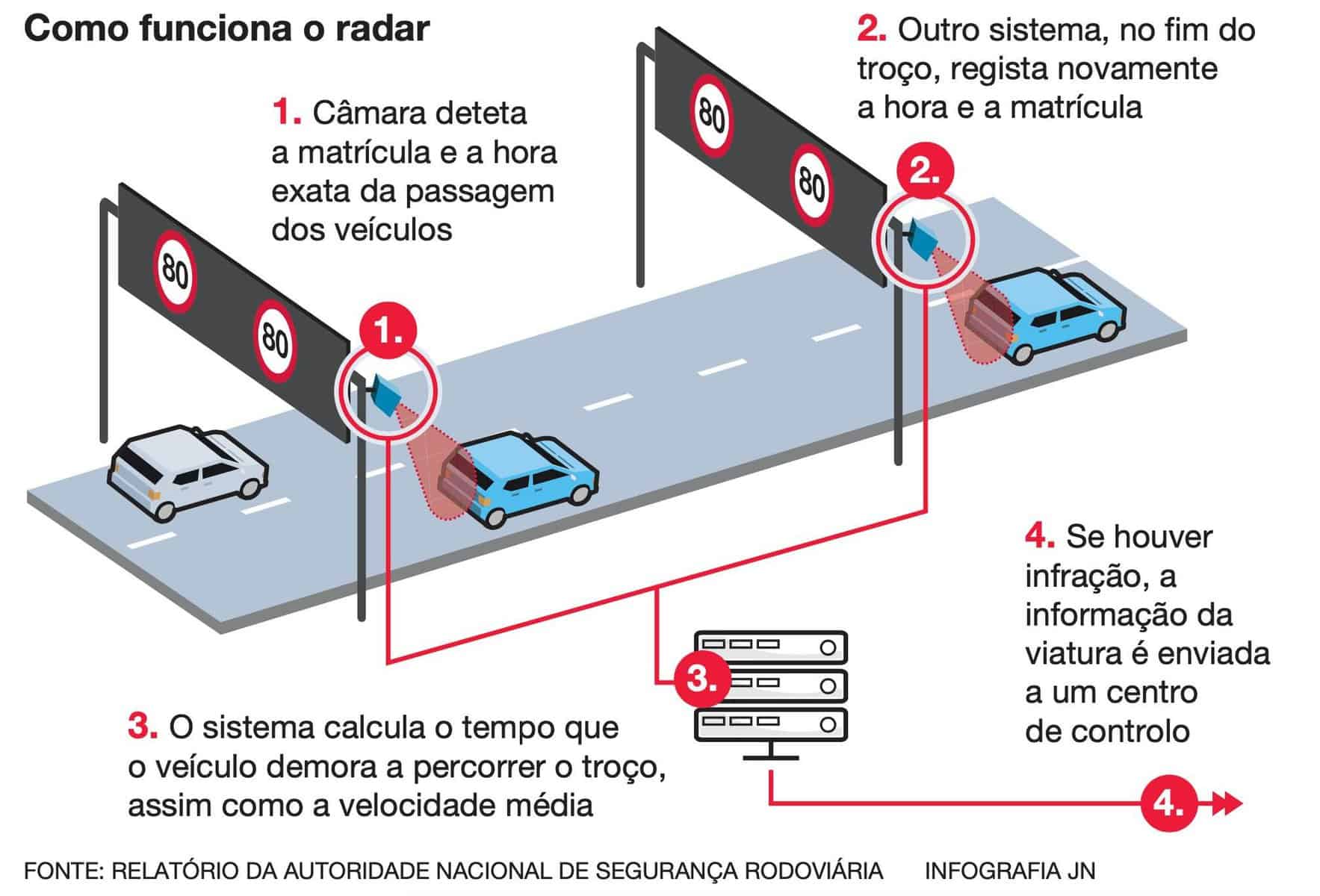 Como funciona o radar

1. Câmara deteta a matrícula e a hora exata da passagem dos veículos

2. Outro sistema, no fim do troço, regista novamente a hora e a matrícula

80

80

80

80

1.

2.

3.

3. O sistema calcula o tempo que o veículo demora a percorrer o troço, assim como a velocidade média

4. Se houver infração, a informação da viatura é enviada a um centro de controlo

4.

FONTE: RELATÓRIO DA AUTORIDADE NACIONAL DE SEGURANÇA RODOVIÁRIA INFOGRAFIA JN