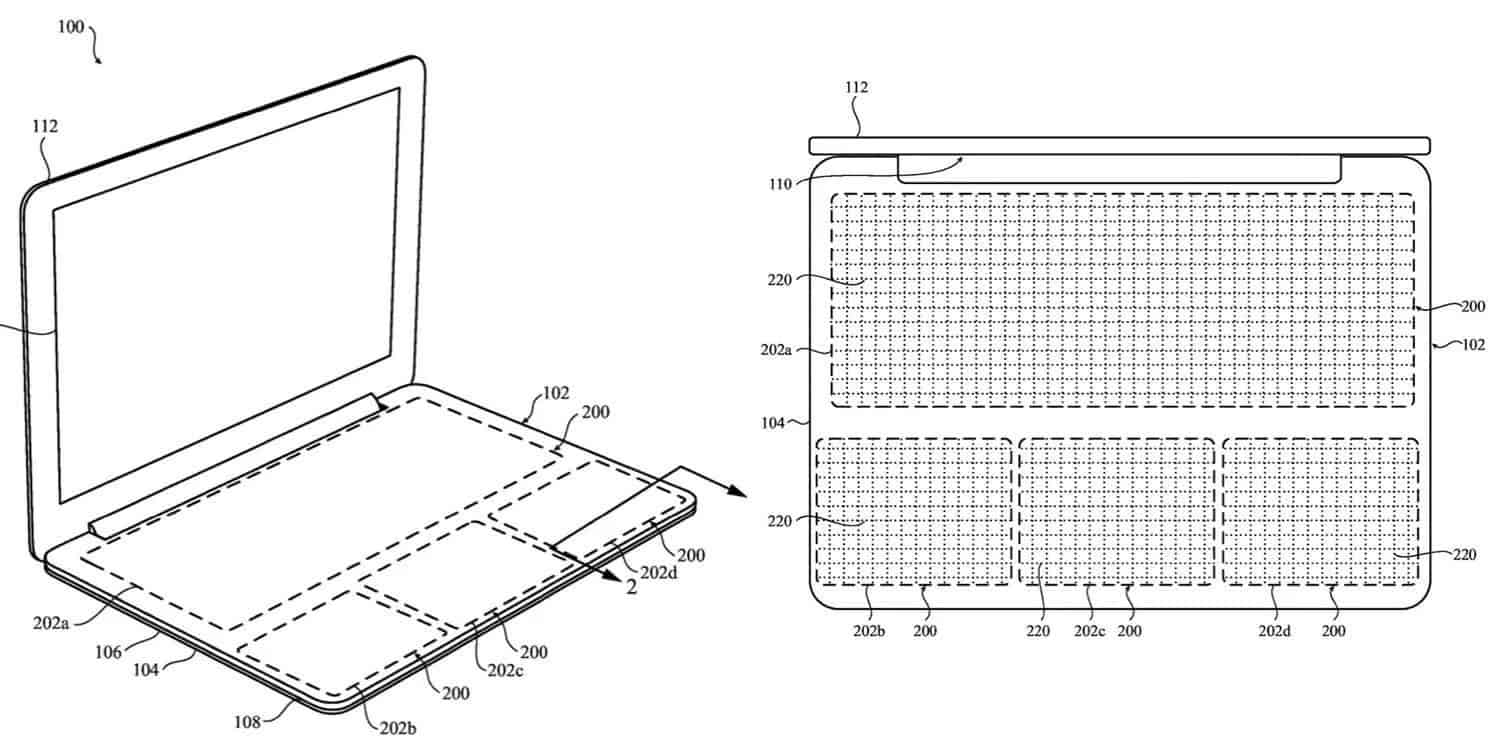 100

112

102

200

200

202d

2

202a

106

104

200

202c

200

108

202b

112

110

220

200

202a

102

104

220

220

202b

200

220

202c

200

202d

200