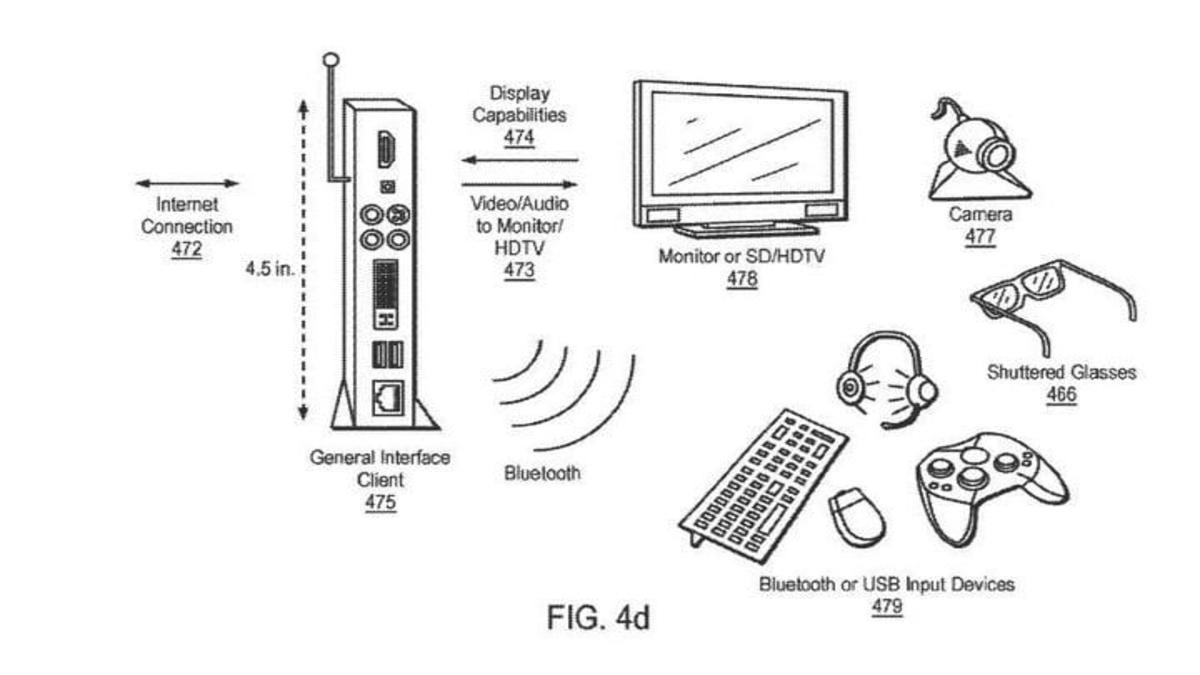 Internet Connection 472

4.5 in.

Display Capabilities 474

Video/Audio to Monitor/ HDTV 473

Monitor or SD/HDTV 478

Camera 477

Shuttered Glasses 466

General Interface Client 475

Bluetooth

Bluetooth or USB Input Devices 479

FIG. 4d